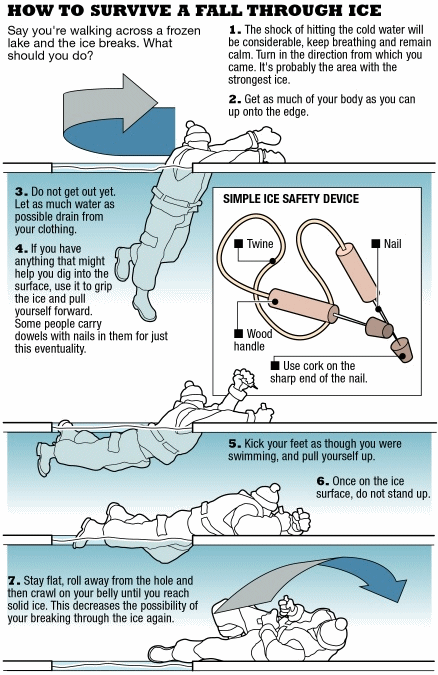 HOW TO SURVIVE A FALL THROUGH ICE

Say you're walking across a frozen lake and the ice breaks. What should you do?

1. The shock of hitting the cold water will be considerable, keep breathing and remain calm. Turn in the direction from which you came. It's probably the area with the strongest ice.

2. Get as much of your body as you can up onto the edge.

3. Do not get out yet. Let as much water as possible drain from your clothing.

4. If you have anything that might help you dig into the surface, use it to grip the ice and pull yourself forward. Some people carry dowels with nails in them for just this eventuality.

SIMPLE ICE SAFETY DEVICE

Twine

Nail

Wood handle

Use cork on the sharp end of the nail.

5. Kick your feet as though you were swimming, and pull yourself up.

6. Once on the ice surface, do not stand up.

7. Stay flat, roll away from the hole and then crawl on your belly until you reach solid ice. This decreases the possibility of your breaking through the ice again.